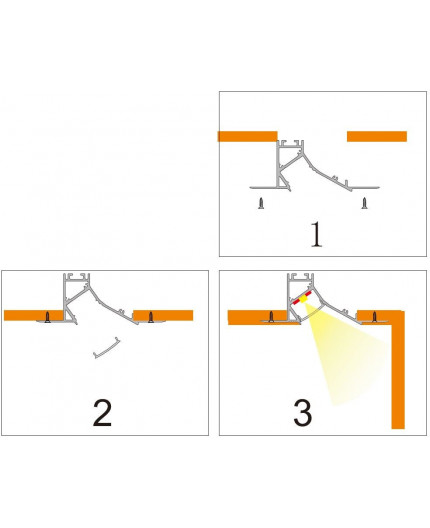 1

2

3