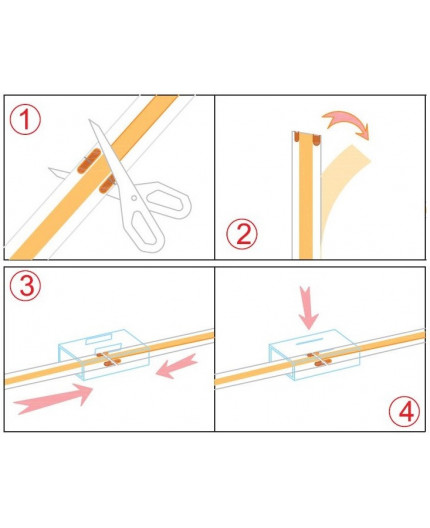 1

2

3

4