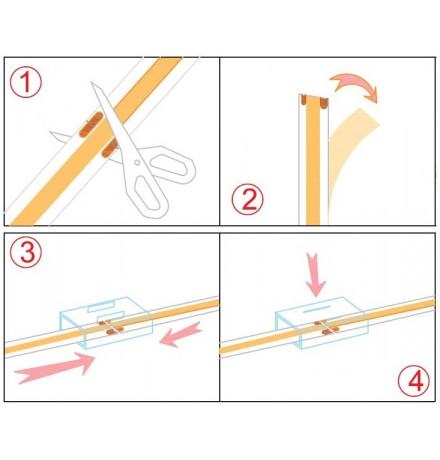 ①

②

③

④