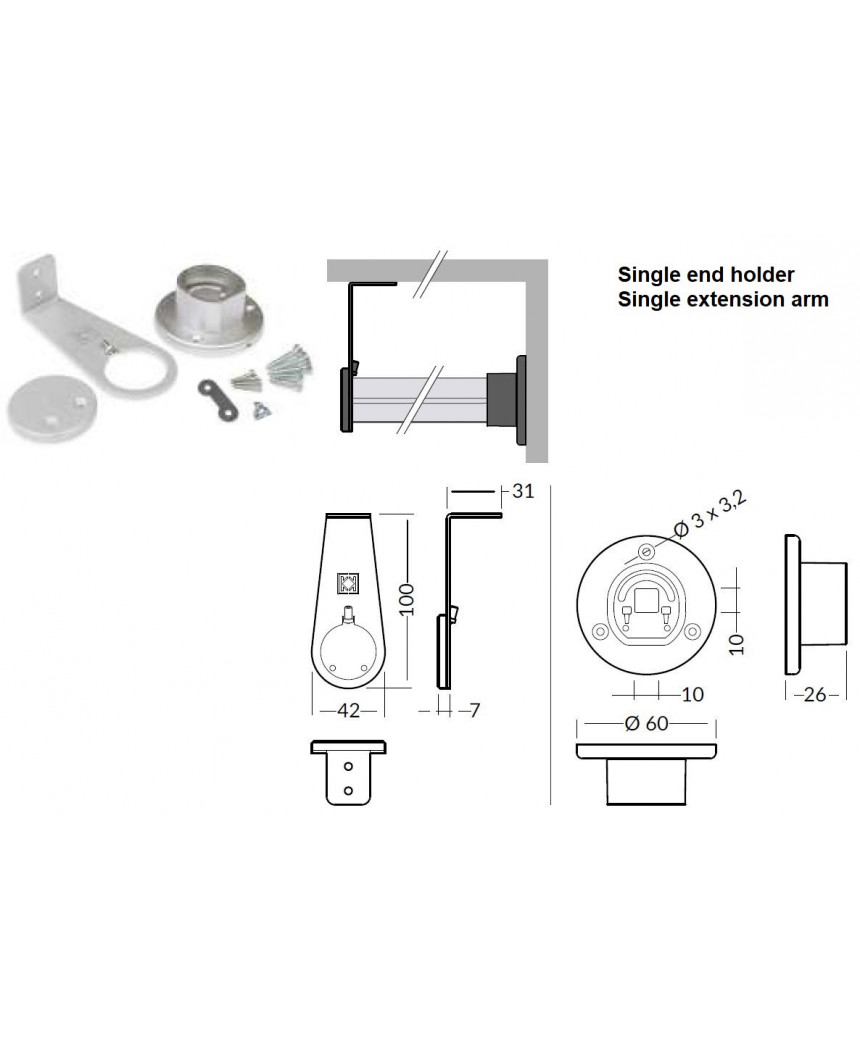 Single end holder
Single extension arm

31

100

42

7

Ø 3 x 3,2

10

10

26

Ø 60