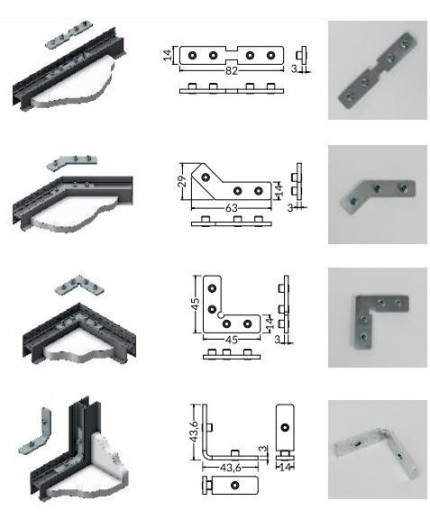 14
82
3

29
63
14
3

45
45
14
3

43,6
43,6
3
14