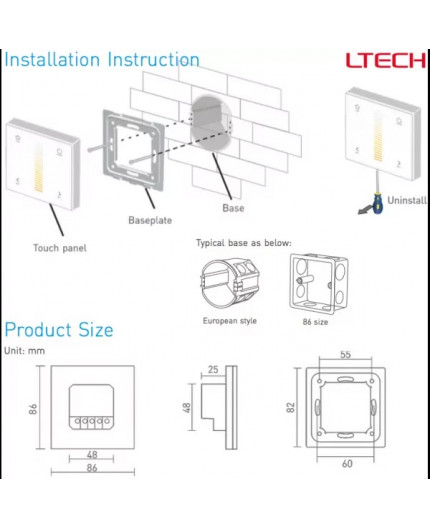 Installation Instruction

LTECH

Touch panel

Baseplate

Base

Uninstall

Typical base as below:

European style

86 size

Product Size

Unit: mm

86

48

86

25

48

55

82

60