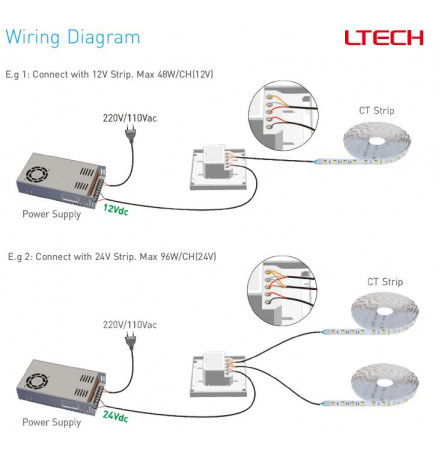 Wiring Diagram

LTECH

E.g 1: Connect with 12V Strip. Max 48W/CH(12V)

220V/110Vac

CT Strip

Power Supply

12Vdc

E.g 2: Connect with 24V Strip. Max 96W/CH(24V)

CT Strip

220V/110Vac

Power Supply

24Vdc