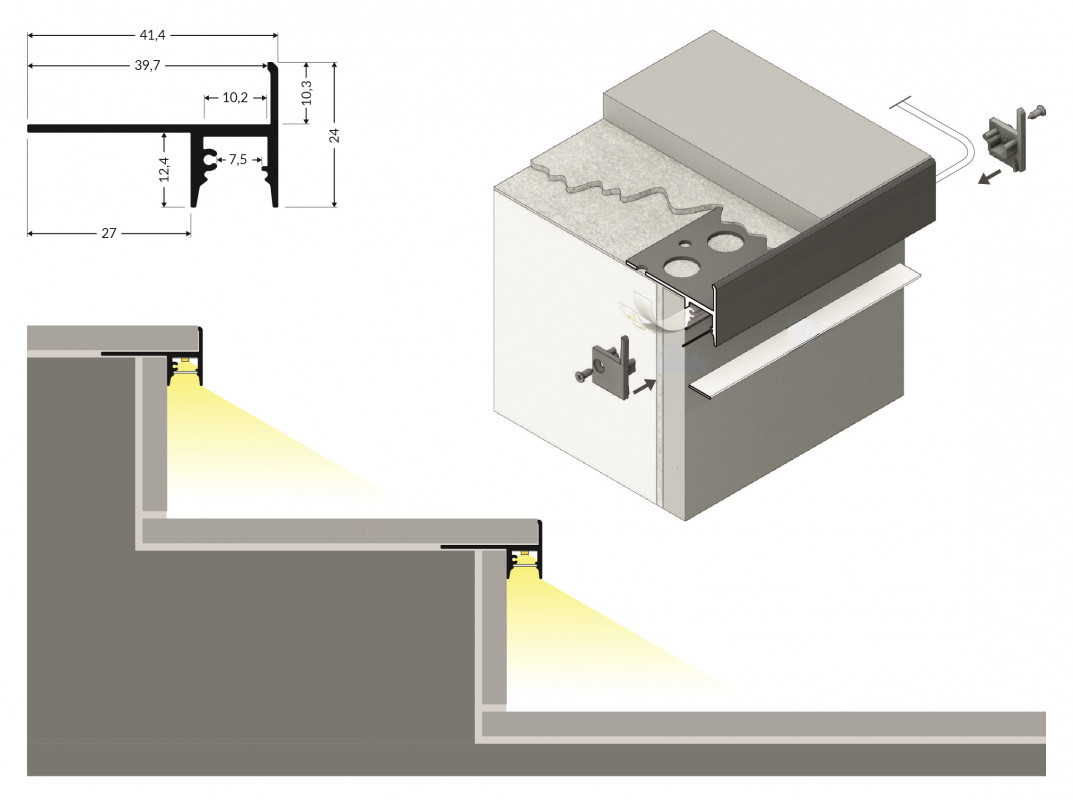 41,4
39,7
10,2
10,3
24
12,4
7,5
27