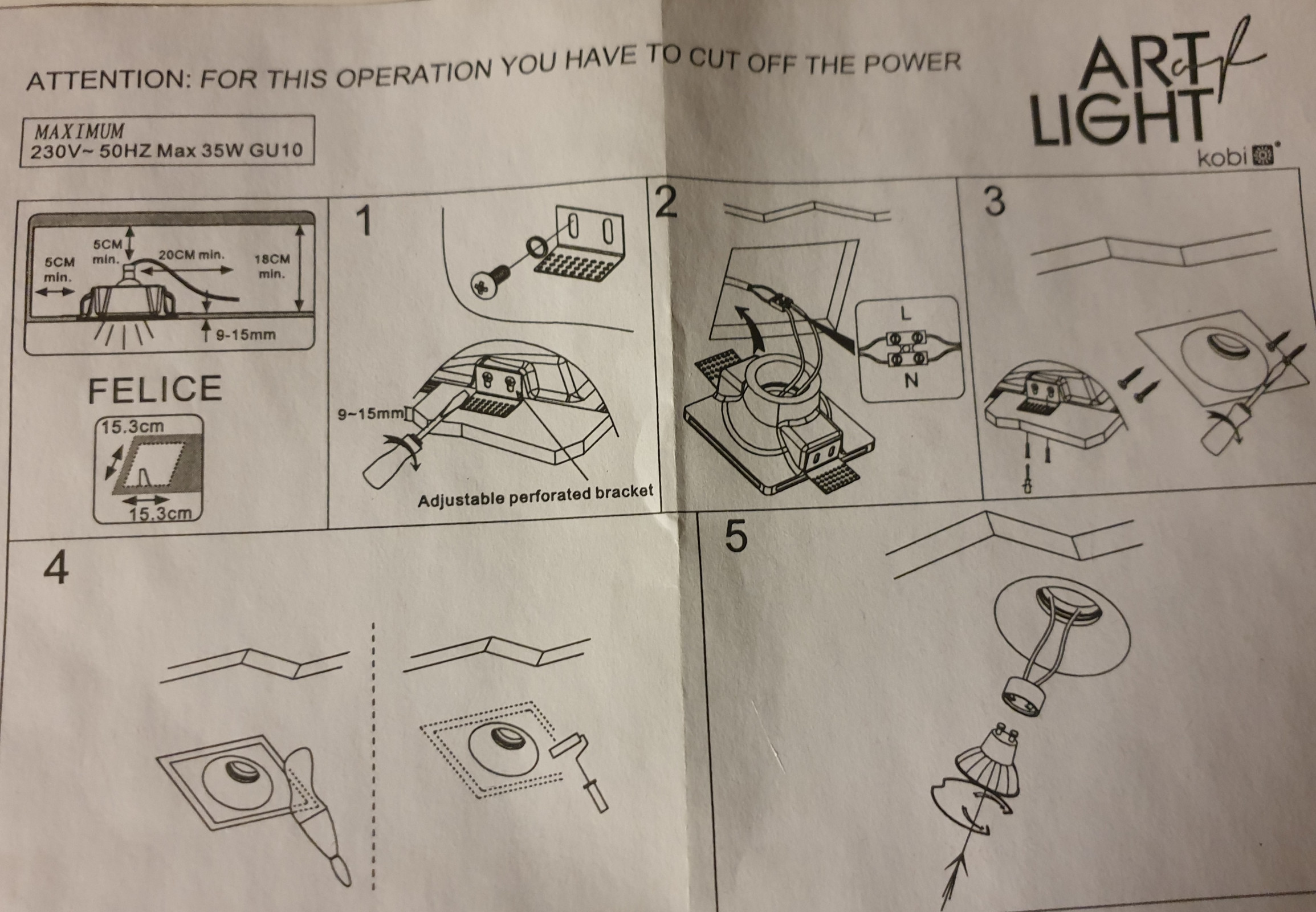 ATTENTION: FOR THIS OPERATION YOU HAVE TO CUT OFF THE POWER

ART of LIGHT
kobi

MAXIMUM
230V~ 50HZ Max 35W GU10

5CM min.
5CM min.
20CM min.
18CM min.
9-15mm

FELICE
15.3cm
15.3cm

1
9~15mm
Adjustable perforated bracket

2
L
N

3

4

5