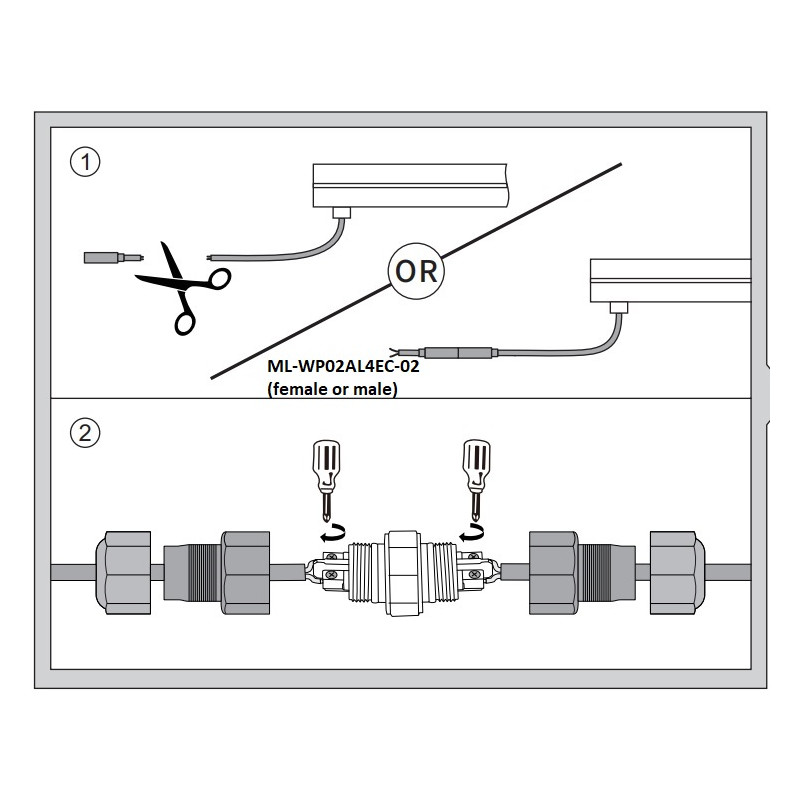 ①

OR

ML-WP02AL4EC-02
(female or male)

②