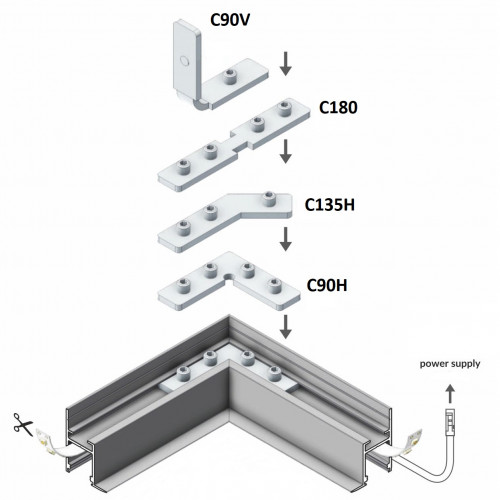 C90V

C180

C135H

C90H

power supply