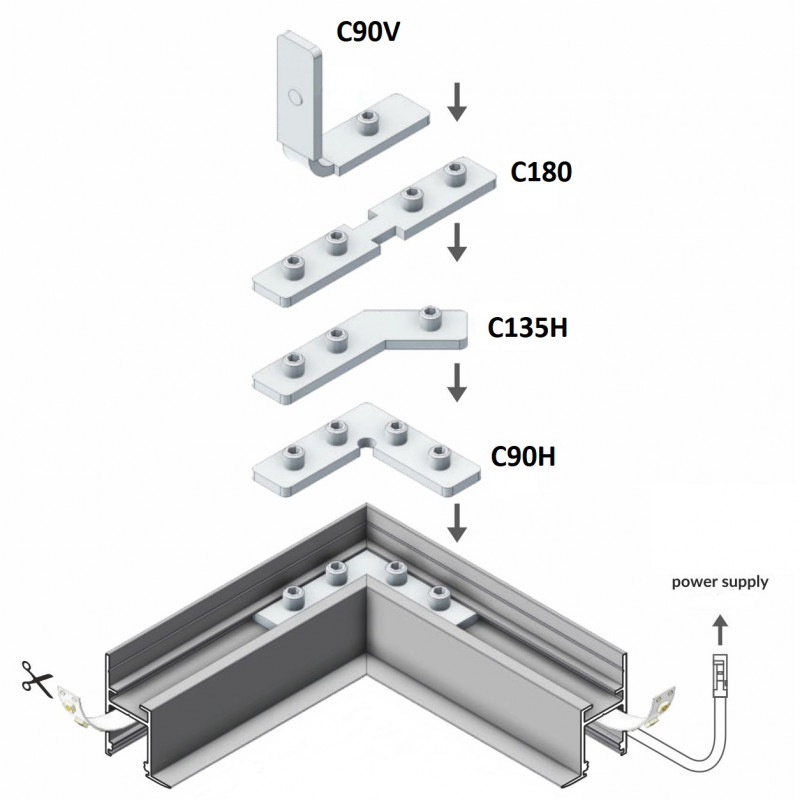 C90V

C180

C135H

C90H

power supply