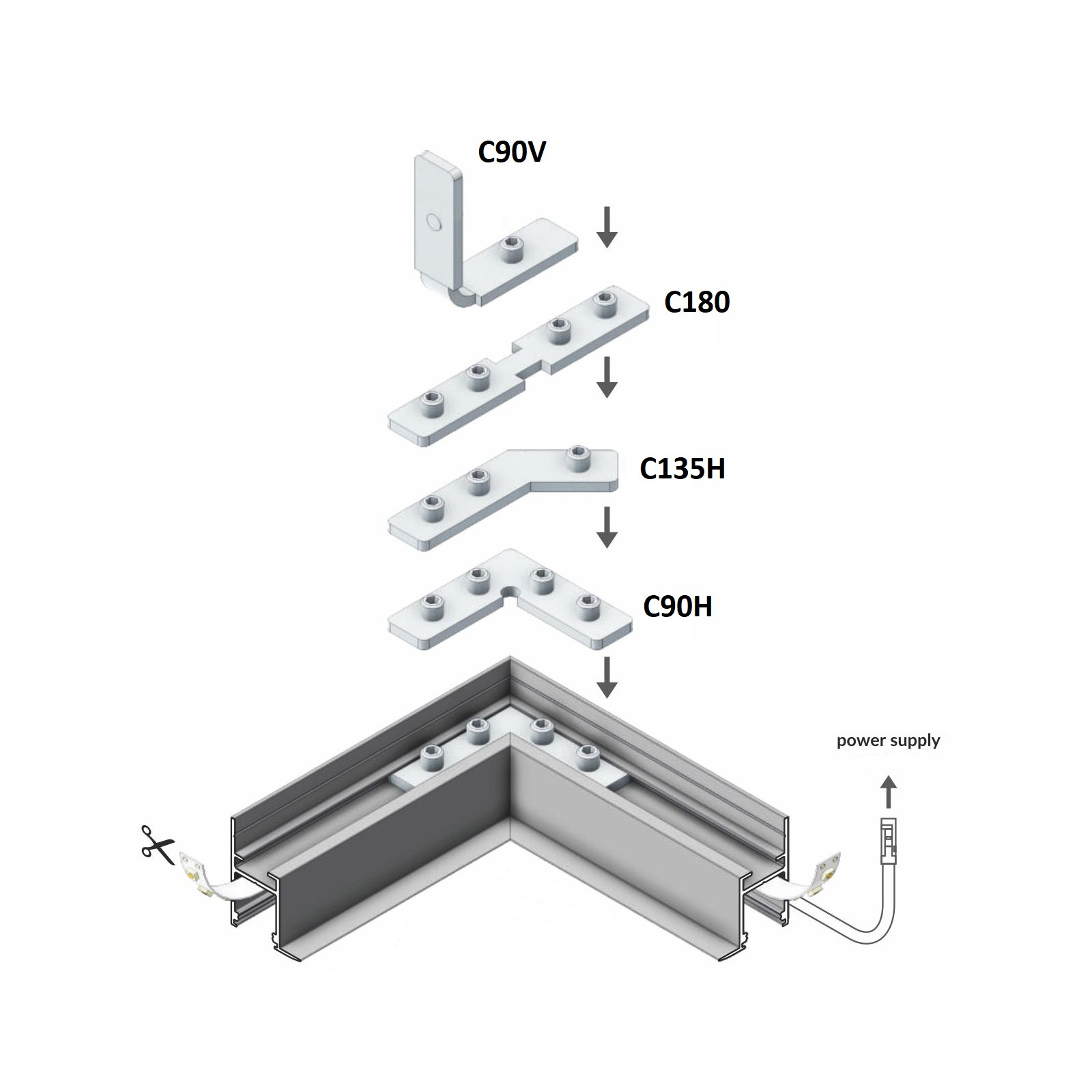 C90V

C180

C135H

C90H

power supply