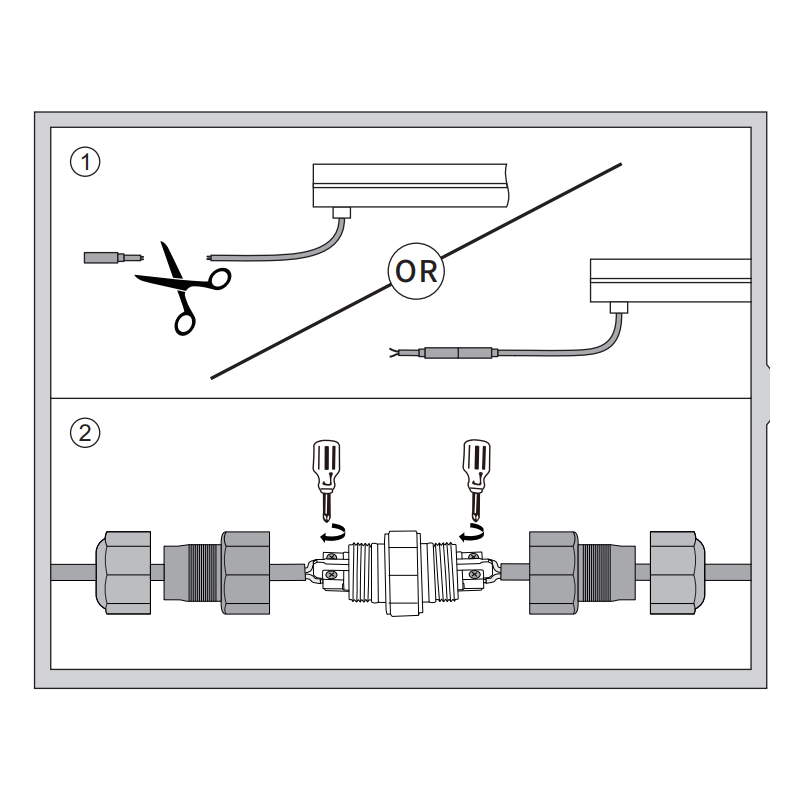 1

OR

2