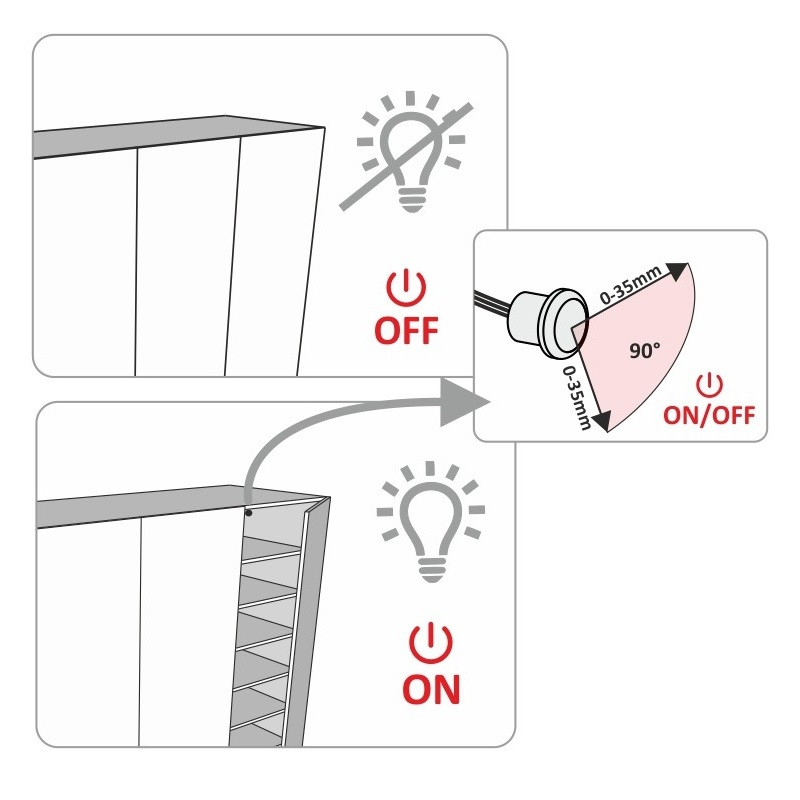 OFF

0-35mm
90°
0-35mm
ON/OFF

ON