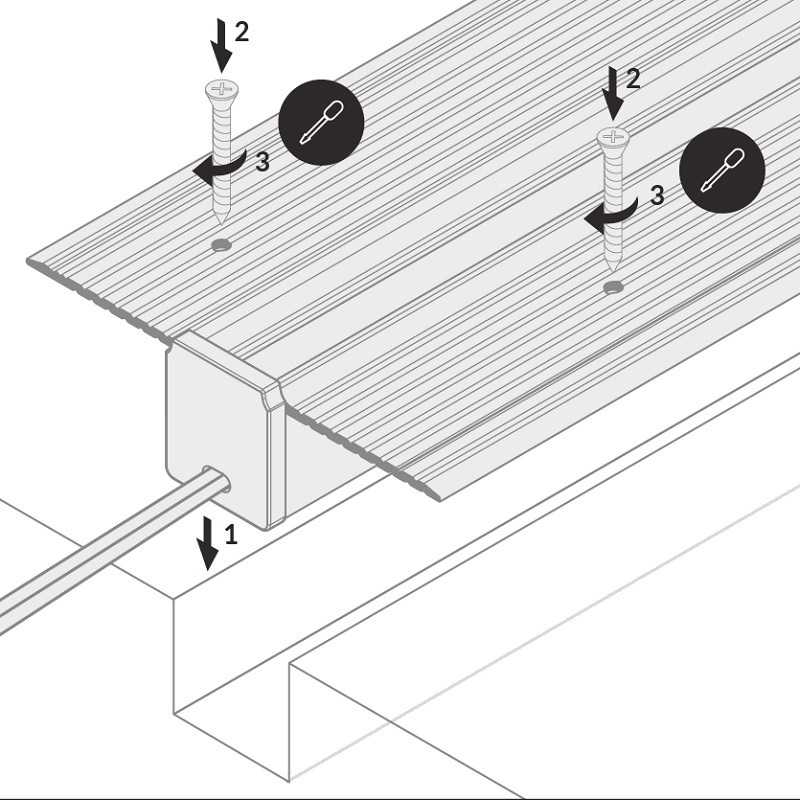 2
3
2
3
1