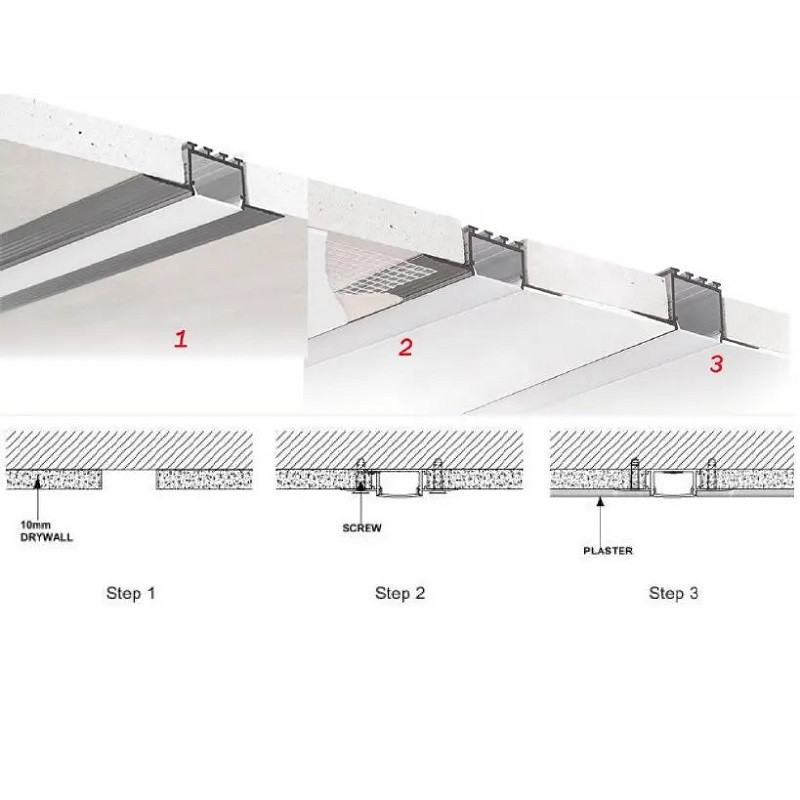 1

2

3

10mm
DRYWALL

SCREW

PLASTER

Step 1

Step 2

Step 3