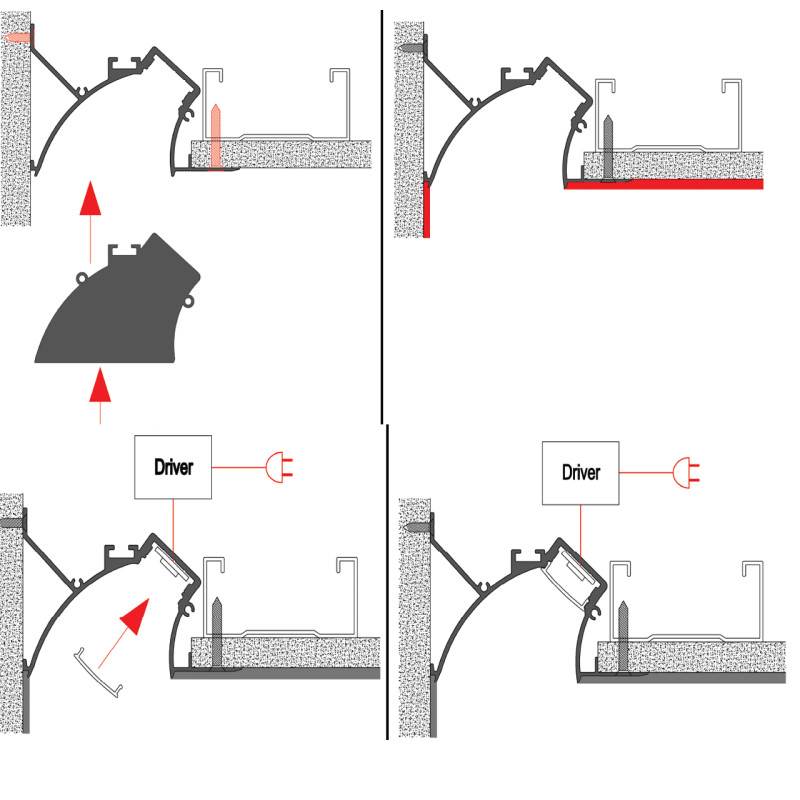 Driver

Driver